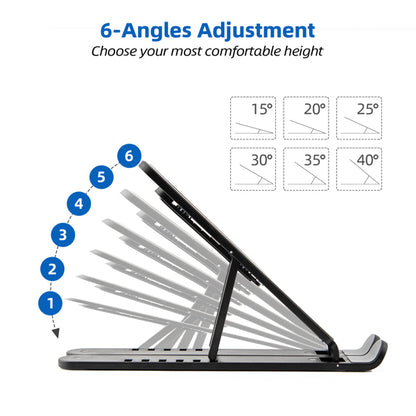 6-Angles Adjustment
Choose your most comfortable height

15°
20°
25°
30°
35°
40°

6
5
4
3
2
1