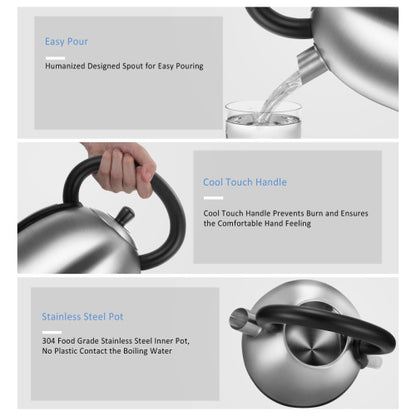 Easy Pour

Humanized Designed Spout for Easy Pouring

Cool Touch Handle

Cool Touch Handle Prevents Burn and Ensures the Comfortable Hand Feeling

Stainless Steel Pot

304 Food Grade Stainless Steel Inner Pot, No Plastic Contact the Boiling Water