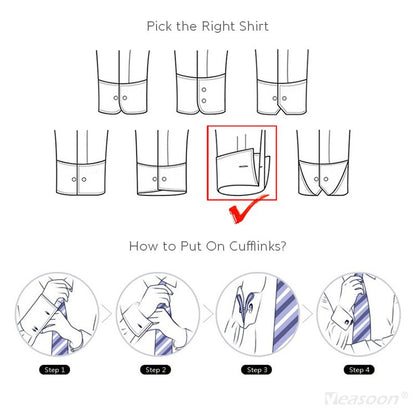 Pick the Right Shirt

How to Put On Cufflinks?

Step 1

Step 2

Step 3

Step 4

Measoon®