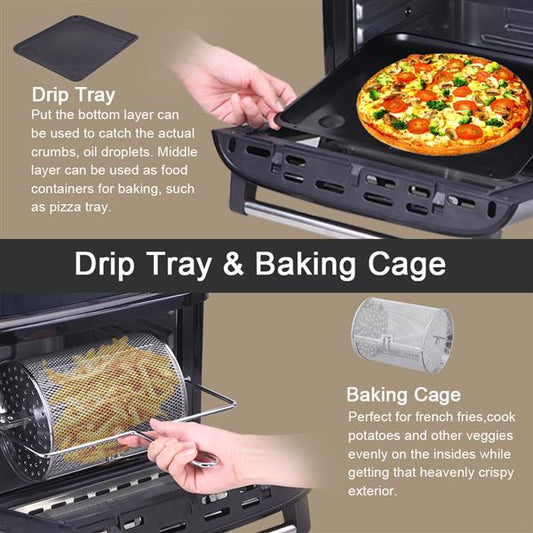 Drip Tray
Put the bottom layer can be used to catch the actual crumbs, oil droplets. Middle layer can be used as food containers for baking, such as pizza tray.

Drip Tray & Baking Cage

Baking Cage
Perfect for french fries,cook potatoes and other veggies evenly on the insides while getting that heavenly crispy exterior.