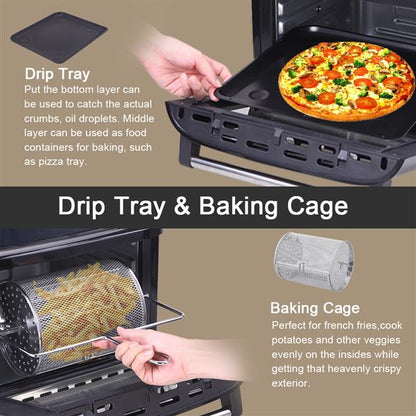 Drip Tray
Put the bottom layer can be used to catch the actual crumbs, oil droplets. Middle layer can be used as food containers for baking, such as pizza tray.

Drip Tray & Baking Cage

Baking Cage
Perfect for french fries,cook potatoes and other veggies evenly on the insides while getting that heavenly crispy exterior.