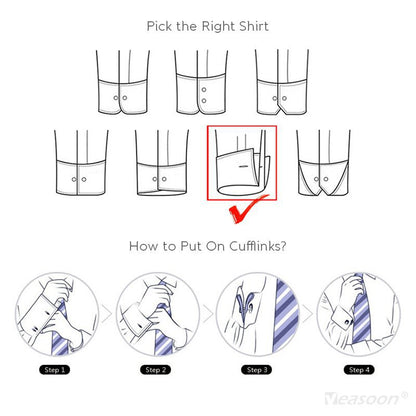 Pick the Right Shirt

How to Put On Cufflinks?

Step 1

Step 2

Step 3

Step 4

Measoon®