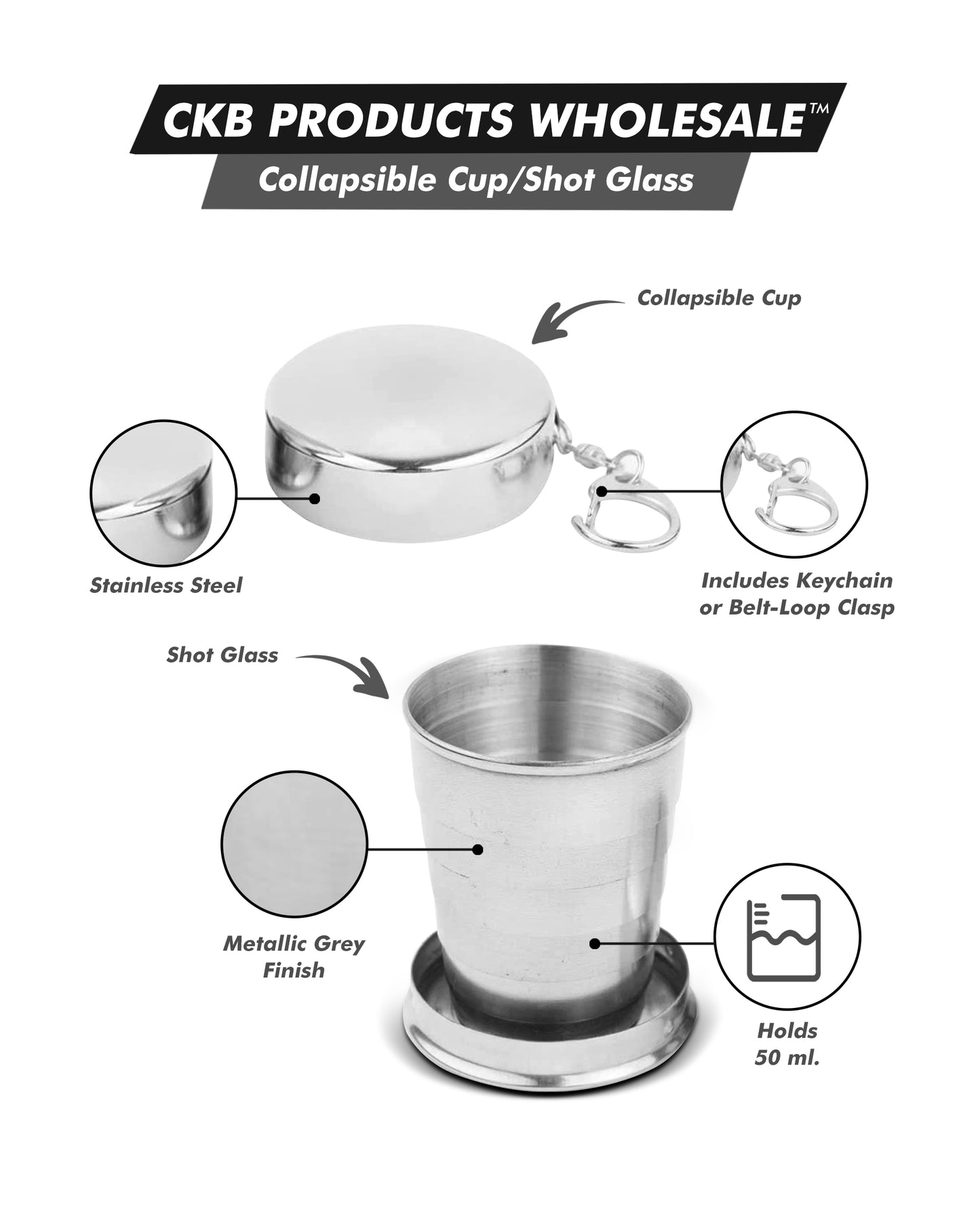 CKB PRODUCTS WHOLESALE™

Collapsible Cup/Shot Glass

Collapsible Cup

Stainless Steel

Includes Keychain or Belt-Loop Clasp

Shot Glass

Metallic Grey Finish

Holds 50 ml.