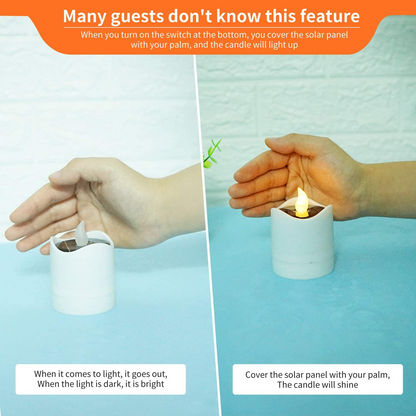 Many guests don't know this feature

When you turn on the switch at the bottom, you cover the solar panel with your palm, and the candle will light up

When it comes to light, it goes out,
When the light is dark, it is bright

Cover the solar panel with your palm,
The candle will shine