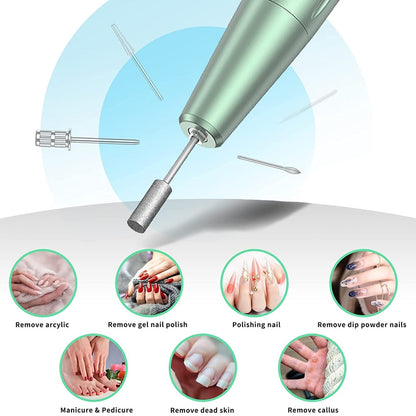 Remove arcylic
Remove gel nail polish
Polishing nail
Remove dip powder nails
Manicure & Pedicure
Remove dead skin
Remove callus