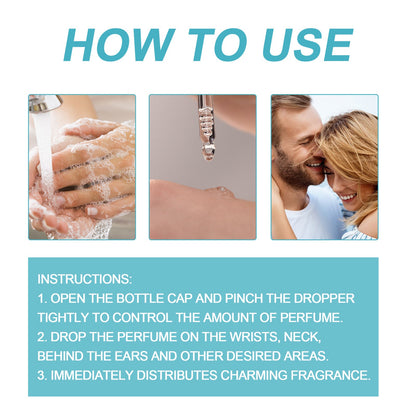 HOW TO USE

INSTRUCTIONS:
1. OPEN THE BOTTLE CAP AND PINCH THE DROPPER TIGHTLY TO CONTROL THE AMOUNT OF PERFUME.
2. DROP THE PERFUME ON THE WRISTS, NECK, BEHIND THE EARS AND OTHER DESIRED AREAS.
3. IMMEDIATELY DISTRIBUTES CHARMING FRAGRANCE.