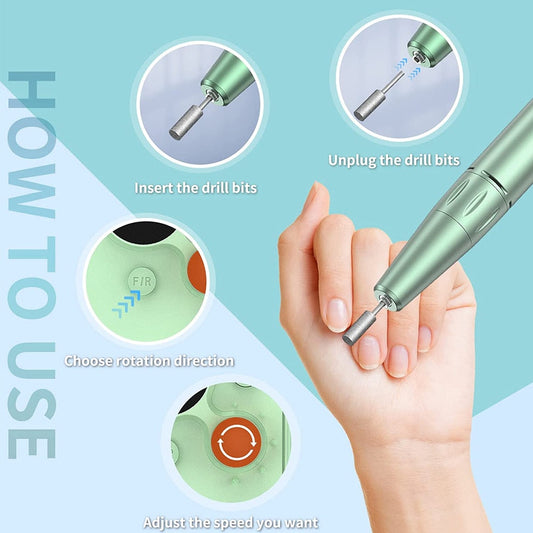 HOW TO USE

Insert the drill bits

Unplug the drill bits

F/R

Choose rotation direction

Adjust the speed you want