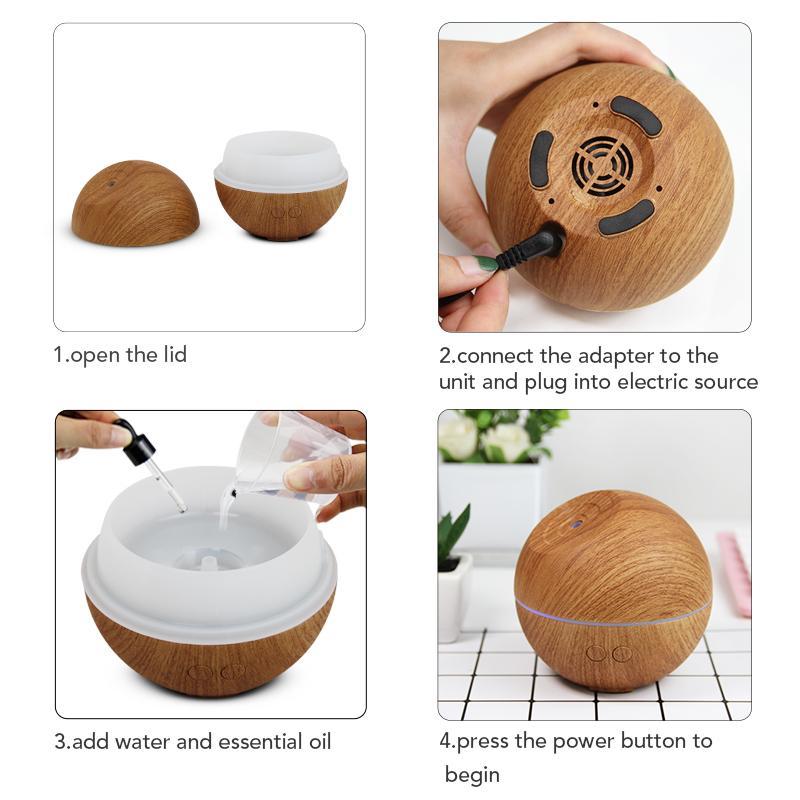 1.open the lid

2.connect the adapter to the unit and plug into electric source

3.add water and essential oil

4.press the power button to begin