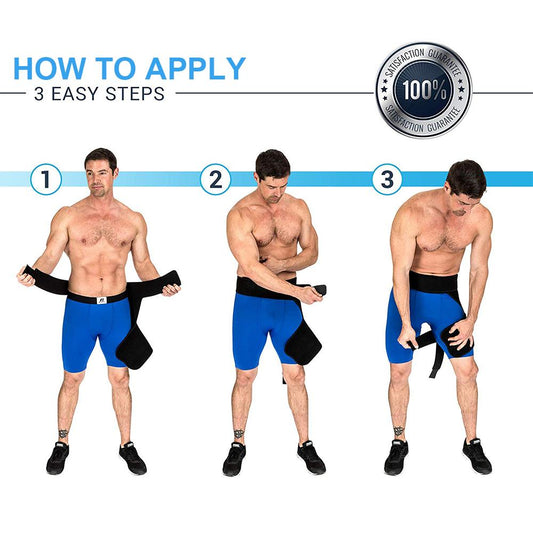 HOW TO APPLY
3 EASY STEPS

SATISFACTION GUARANTEE
100%
SATISFACTION GUARANTEE

1

2

3